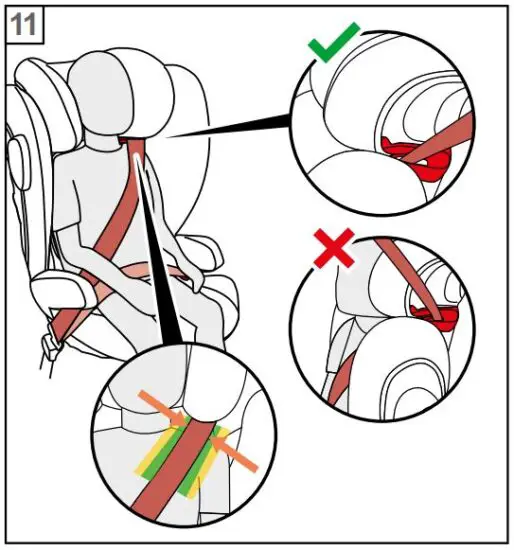 11