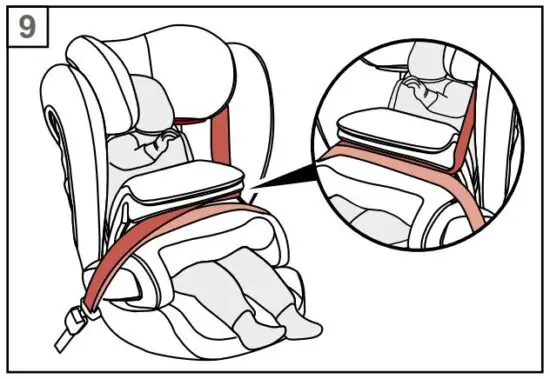 9