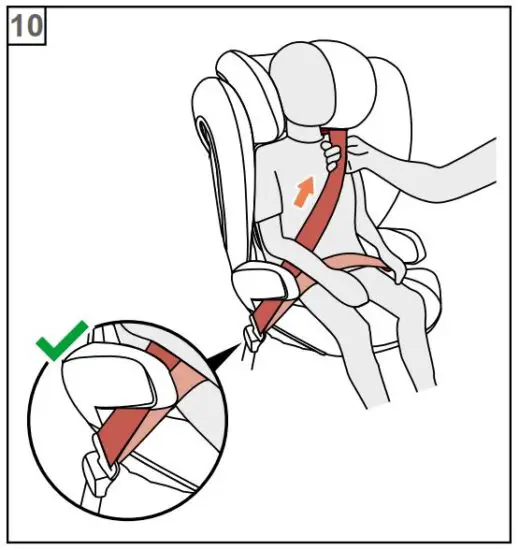 10