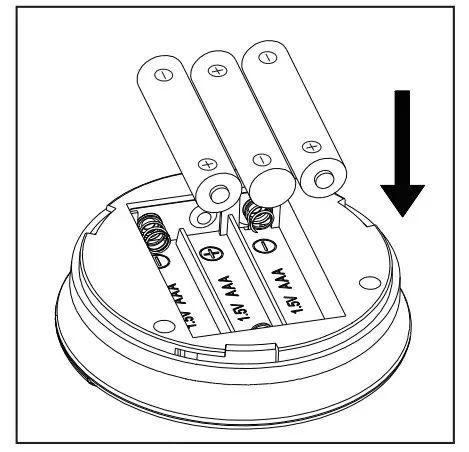 1.5V AAA
1.5V AAA
1.5V AAA