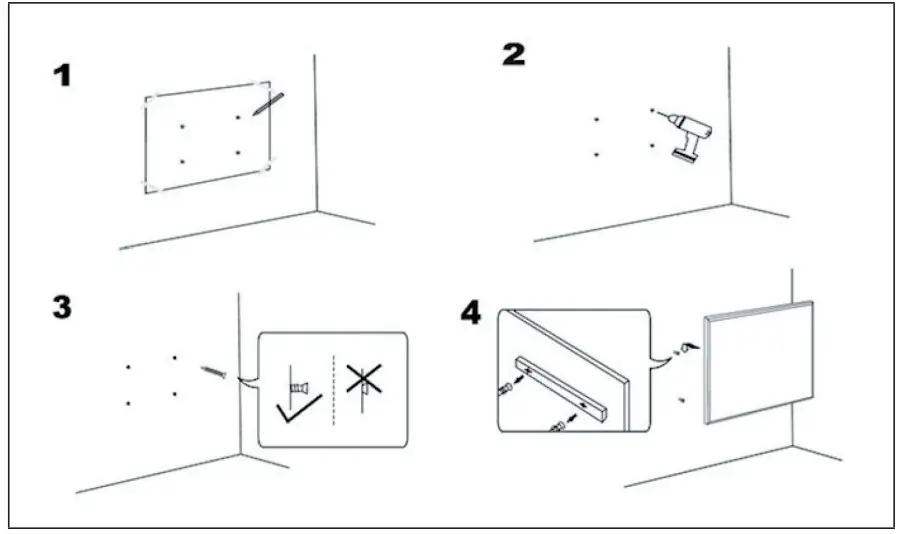 1

2

3

4