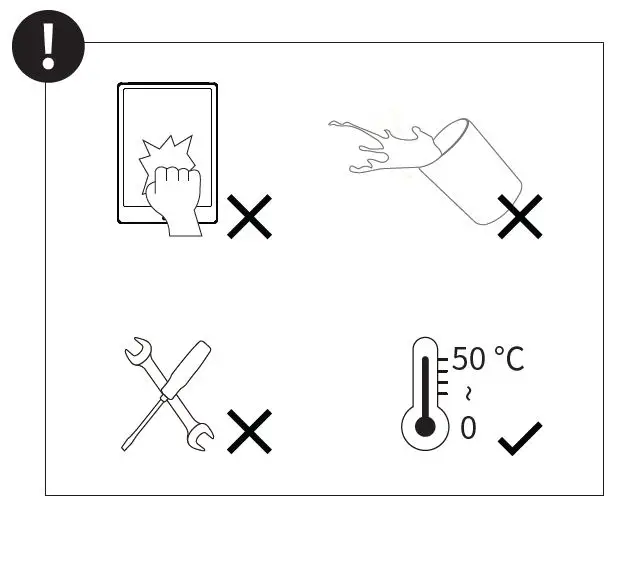 !

50 °C
~
0