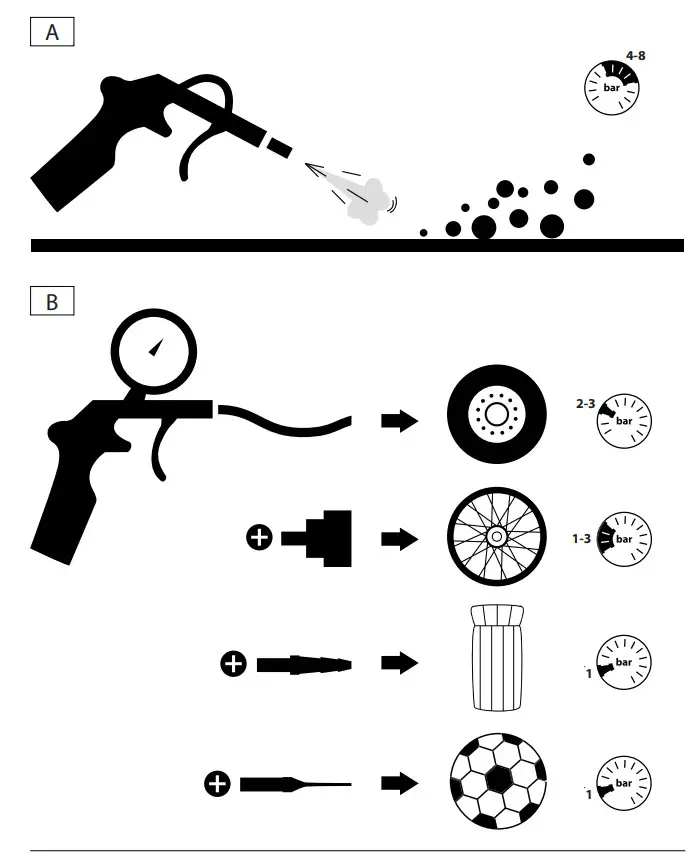 A

4-8
bar

B

2-3
bar

1-3
bar

1
bar

1
bar