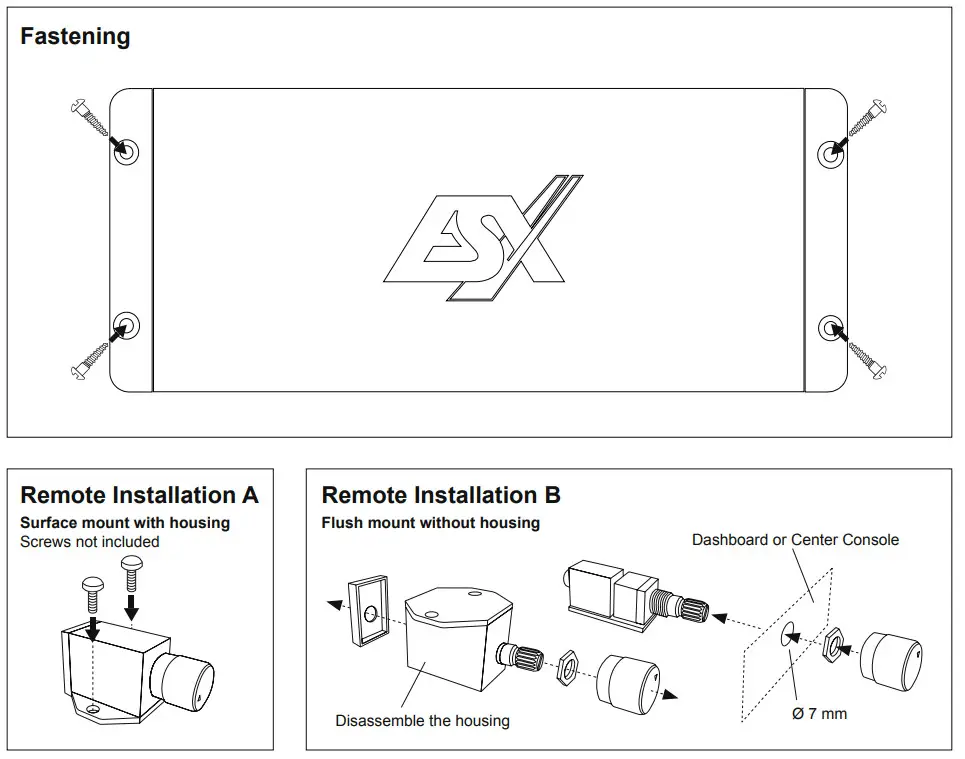 Fastening

ESX

Remote Installation A

Surface mount with housing
Screws not included

Remote Installation B

Flush mount without housing

Dashboard or Center Console

Disassemble the housing

Ø 7 mm