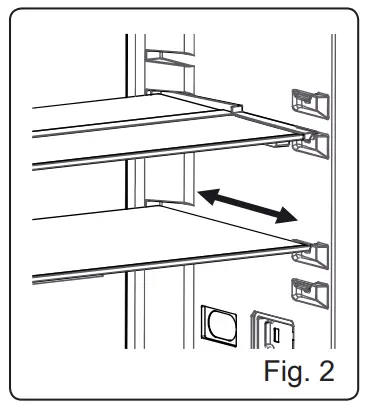 Fig. 2