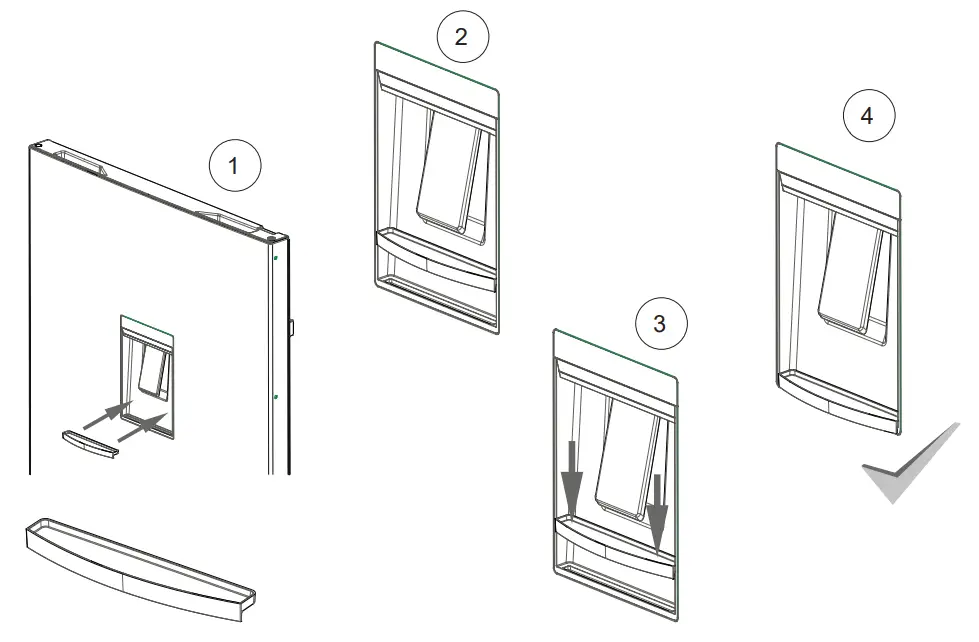 1

2

3

4