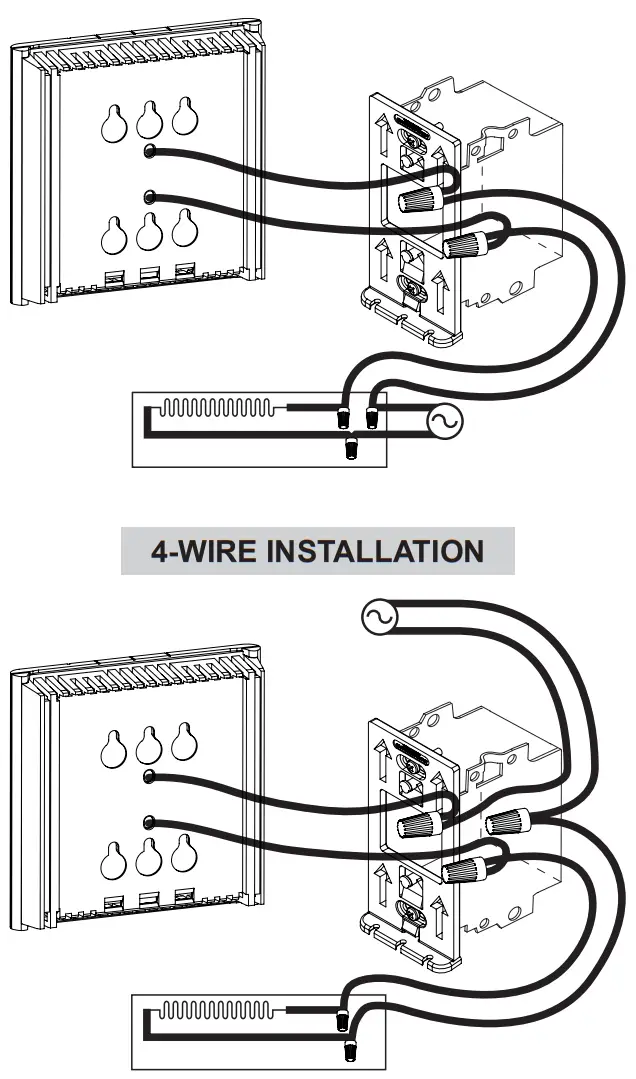 4-WIRE INSTALLATION