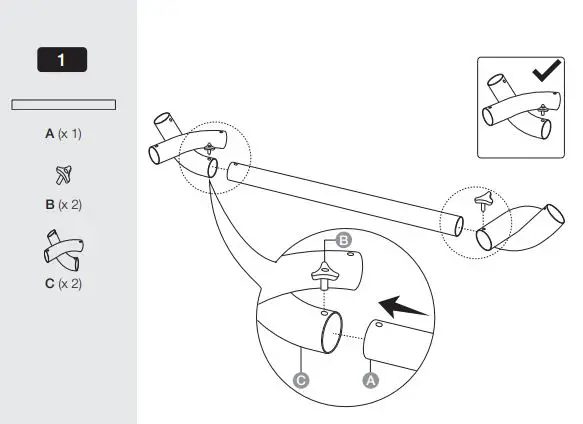 1

A (x 1)

B (x 2)

C (x 2)

B

C

A