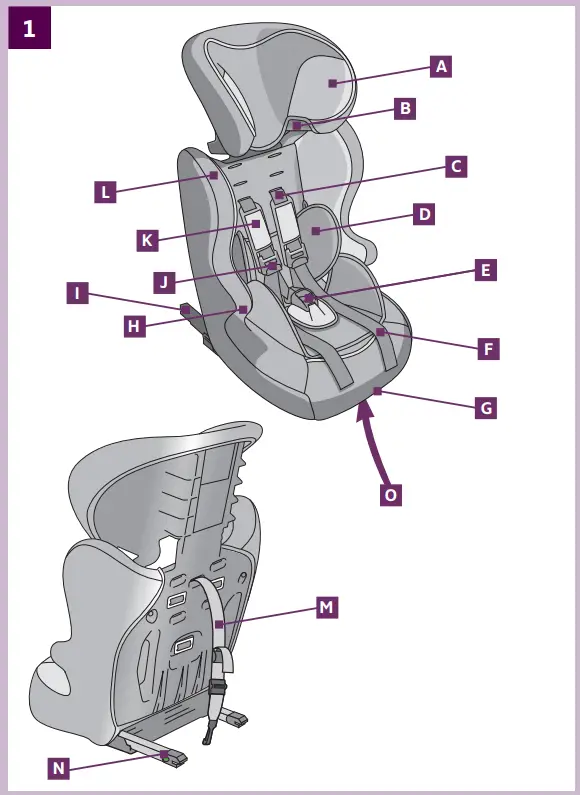 1

A
B
C
L
D
K
J
E
I
H
F
G
O
M
N