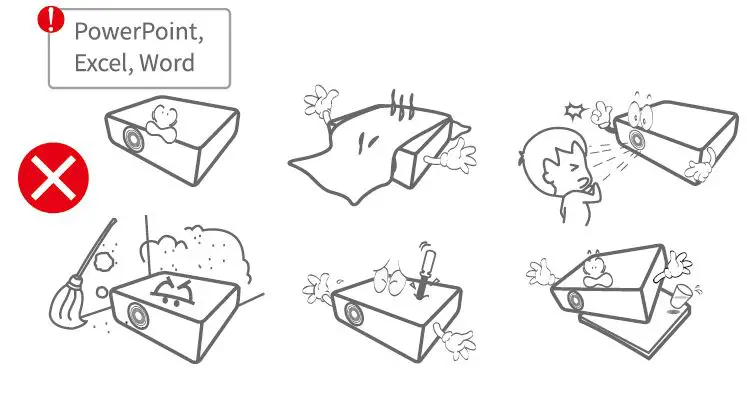 !
PowerPoint, Excel, Word