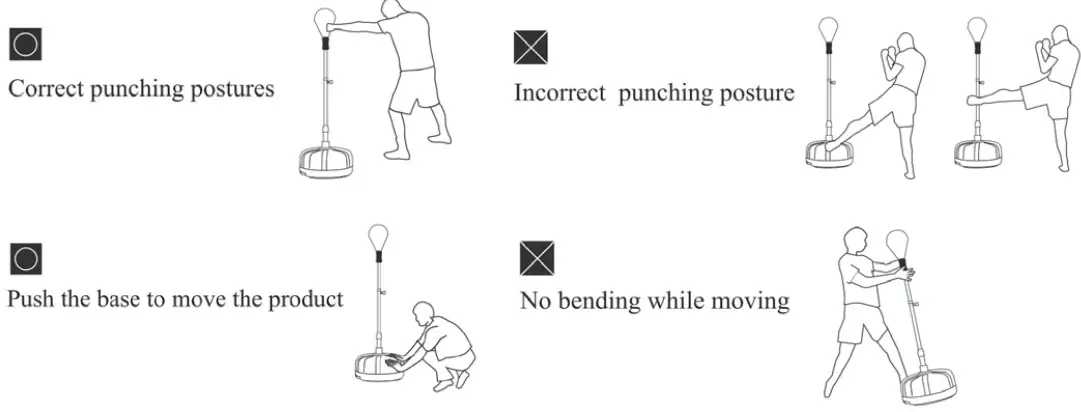 Correct punching postures

Incorrect  punching posture

Push the base to move the product

No bending while moving