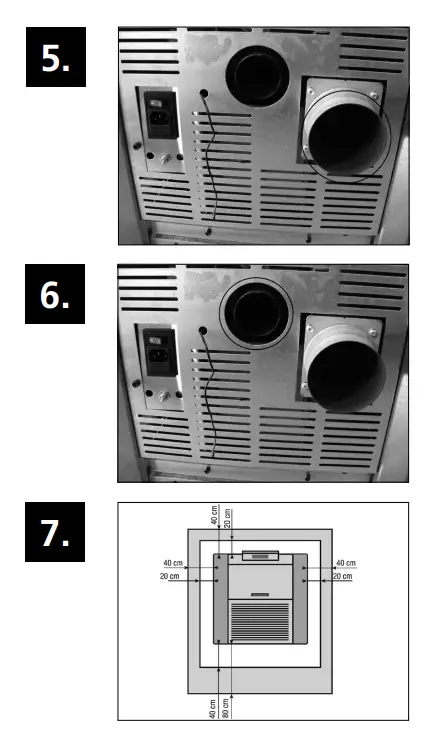 5.

6.

7.

40 cm
20 cm
40 cm
20 cm
40 cm
20 cm
40 cm
80 cm