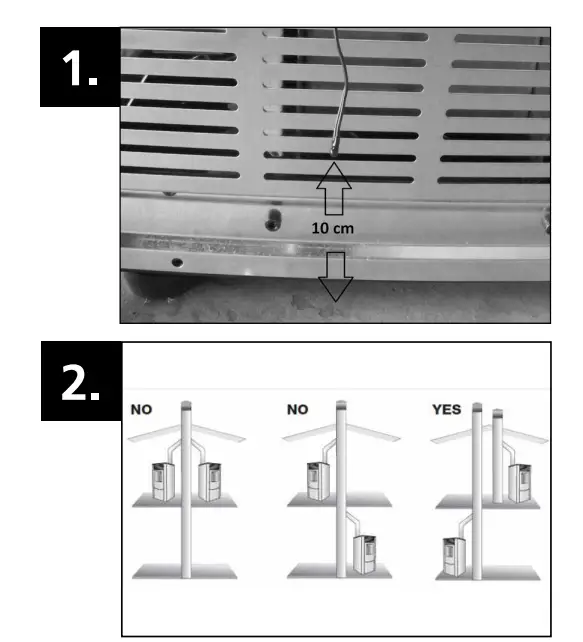 1.

10 cm

2.

NO

NO

YES