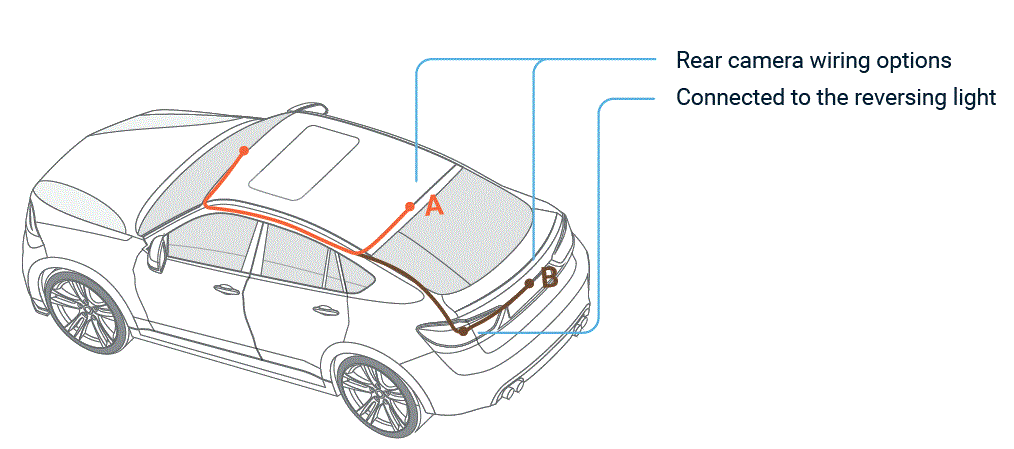 Rear camera wiring options
Connected to the reversing light
A
B