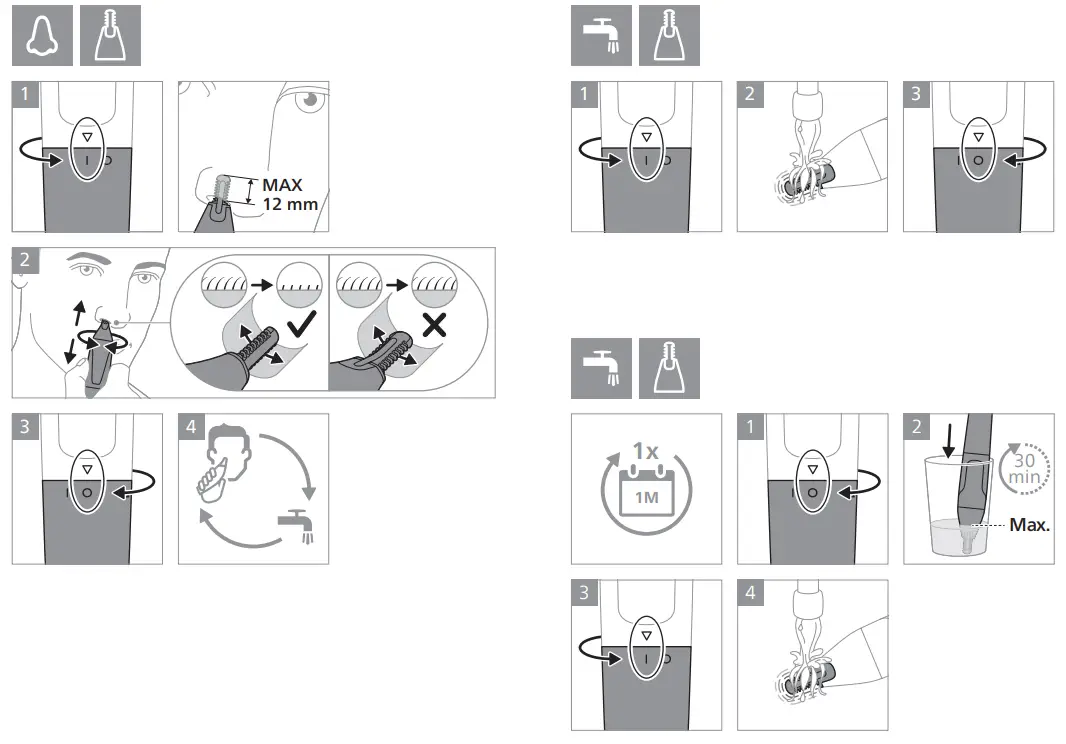 1

MAX
12 mm

2

3

4

1

2

3

1x
1M

1

2

30
min

Max.

3

4