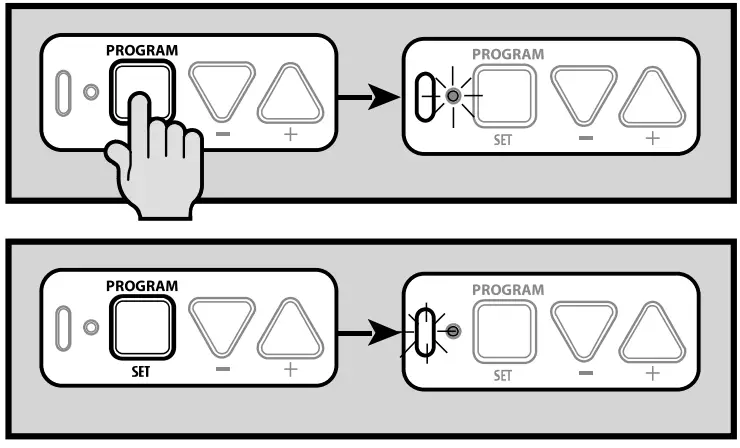 PROGRAM

−

+

PROGRAM

SET

−

+

PROGRAM

SET

−

+

PROGRAM

SET

−

+