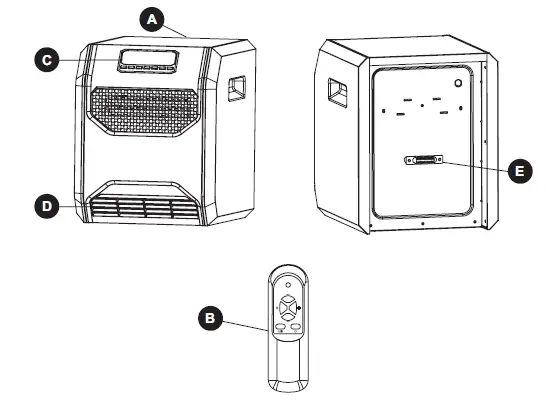 A
C
D
E
B