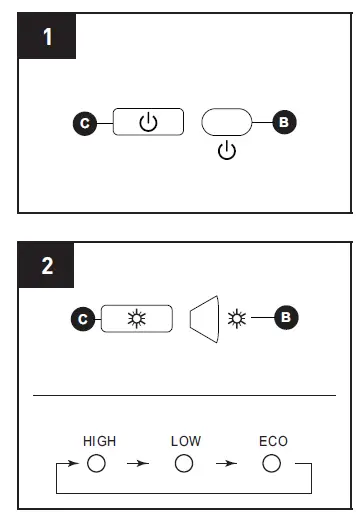 1

C

B

2

C

B

HIGH

LOW

ECO