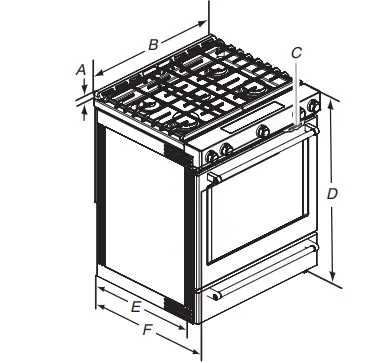 B
A
C
D
E
F