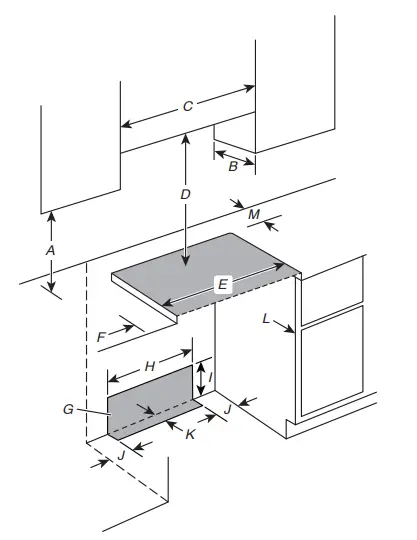 C
B
D
M
A
E
L
F
H
I
G
J
K
J