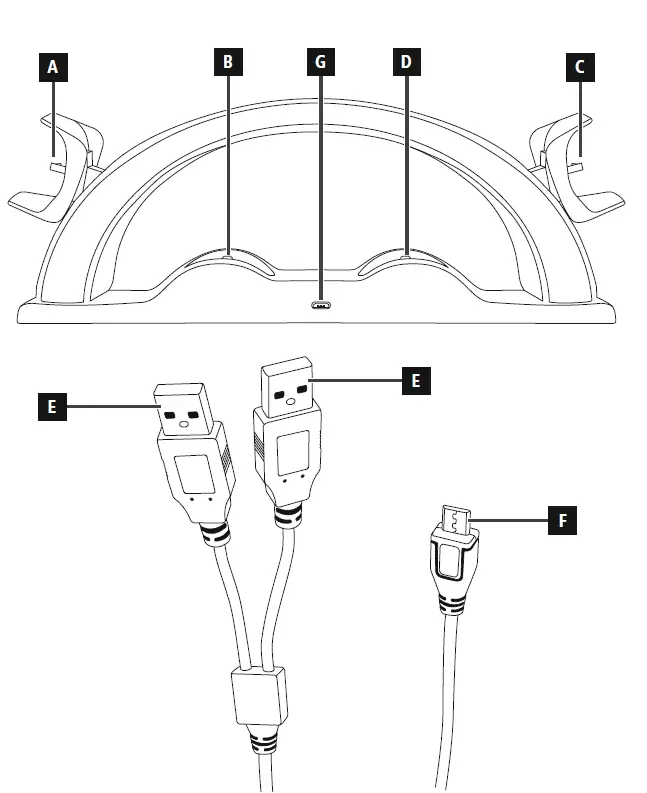 A
B
G
D
C
E
E
F