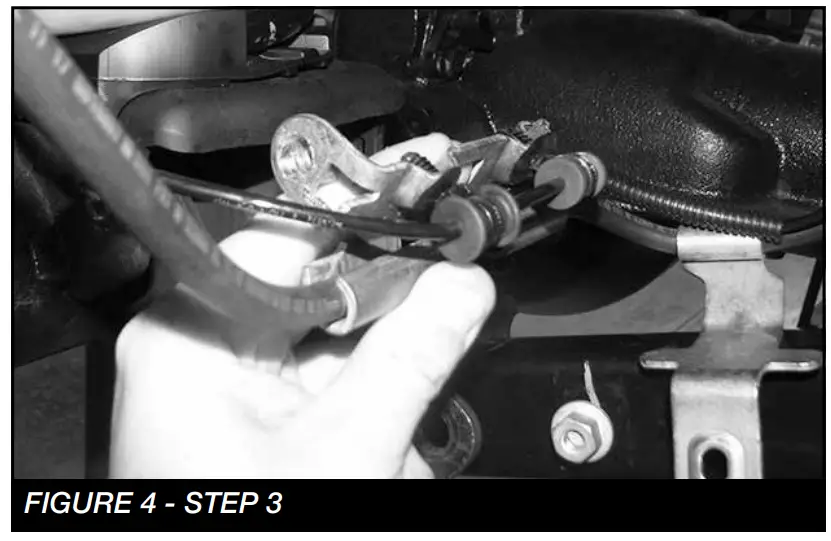 FIGURE 4 - STEP 3