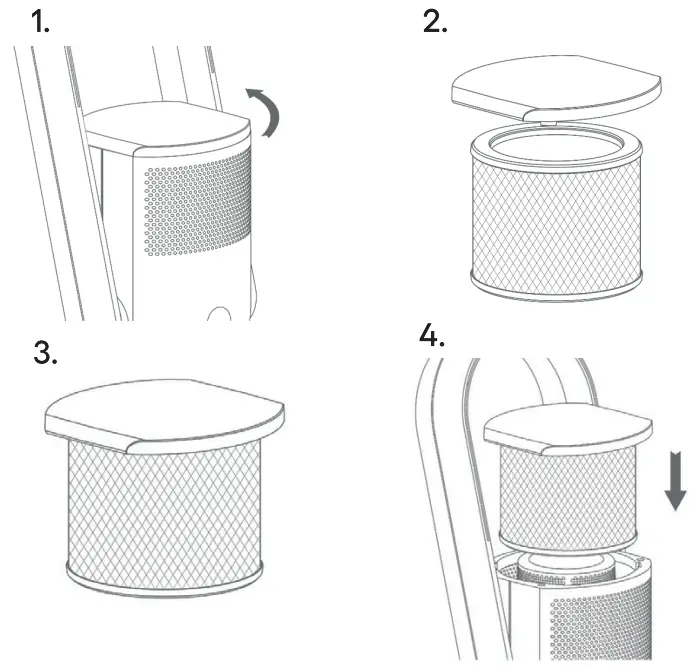 1.

2.

3.

4.