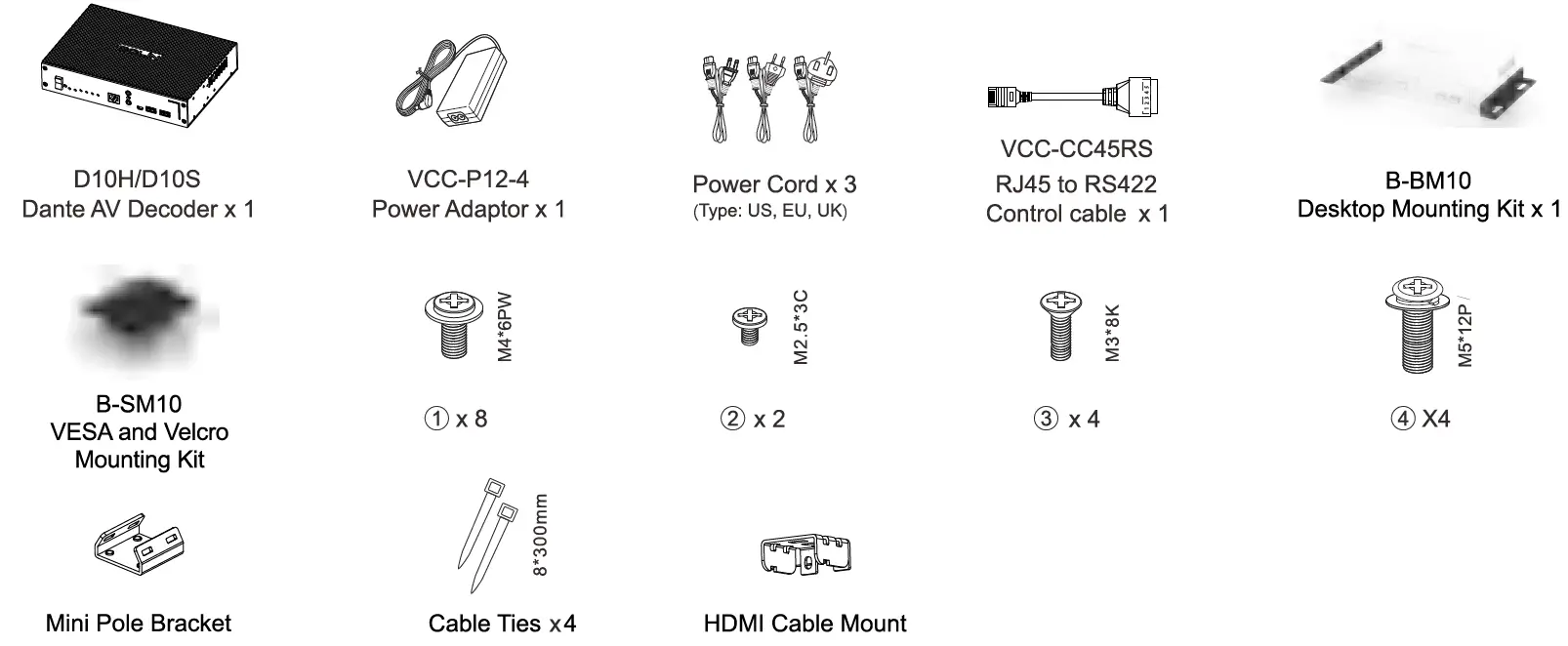 D10H/D10S
Dante AV Decoder x 1

VCC-P12-4
Power Adaptor x 1

Power Cord x 3
(Type: US, EU, UK)

VCC-CC45RS
RJ45 to RS422
Control cable x 1

B-BM10
Desktop Mounting Kit x 1

B-SM10
VESA and Velcro
Mounting Kit

M4*6PW
① x 8

M2.5*3C
② x 2

M3*8K
③ x 4

M5*12P
④ X4

Mini Pole Bracket

8*300mm
Cable Ties x4

HDMI Cable Mount