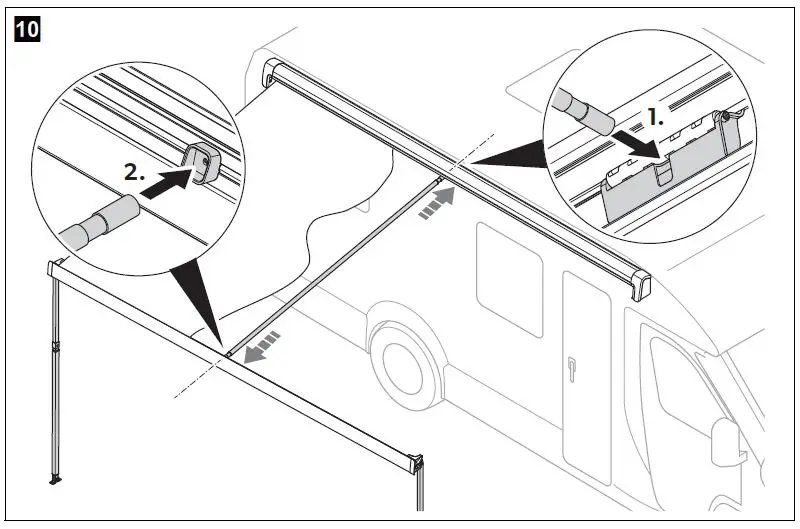 10

2.

1.