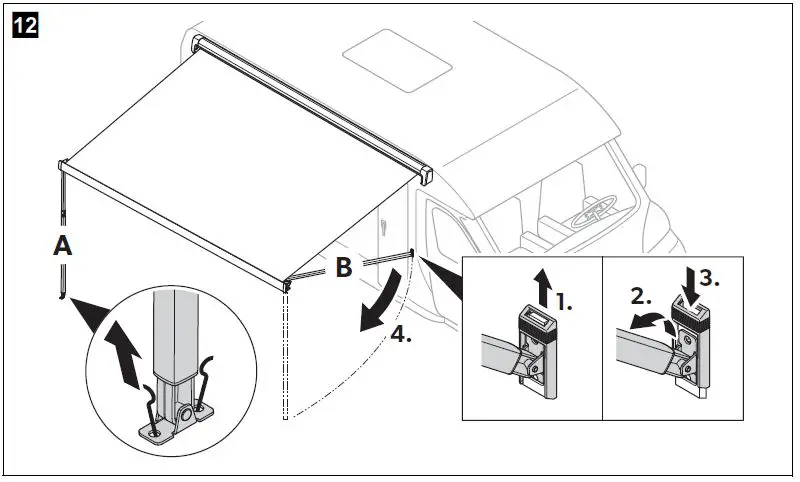 12

A

B

4.

1.

2.

3.