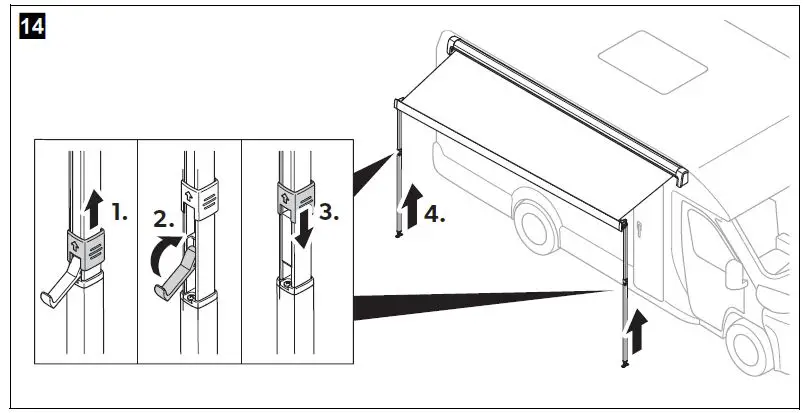 14

1.

2.

3.

4.