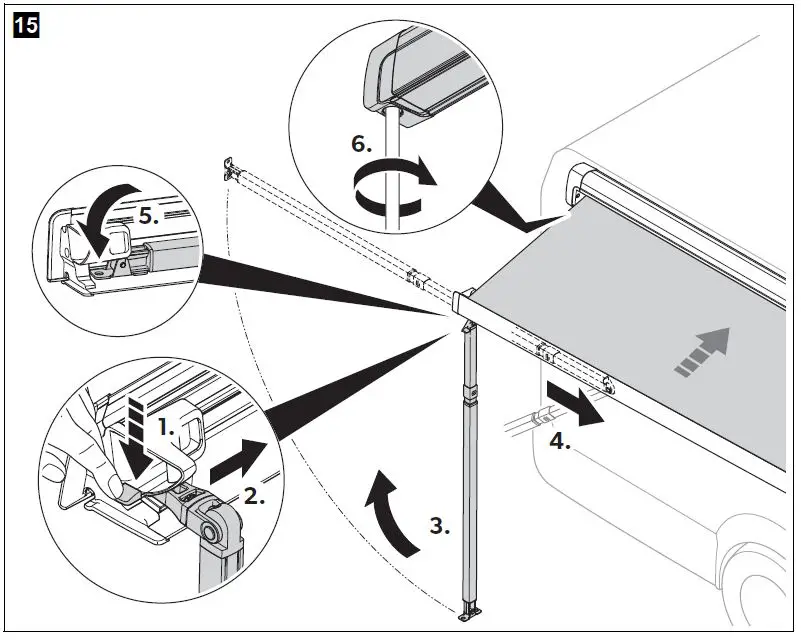 15

6.

5.

1.

2.

3.

4.