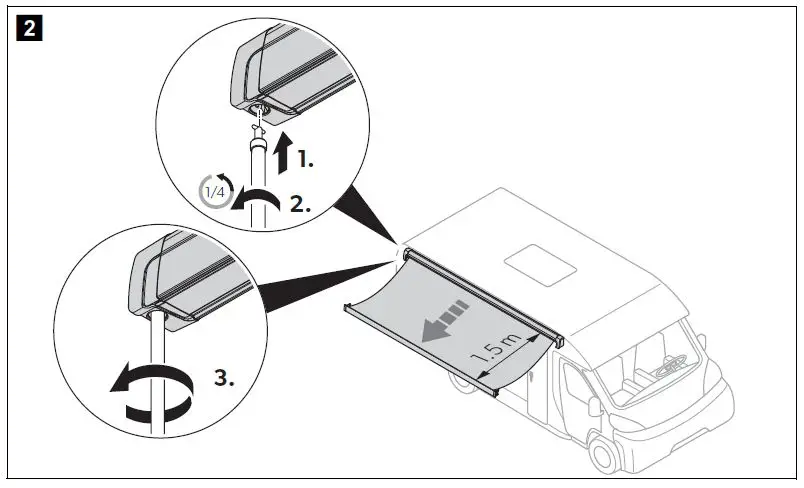 2

1.

1/4

2.

3.

1.5 m