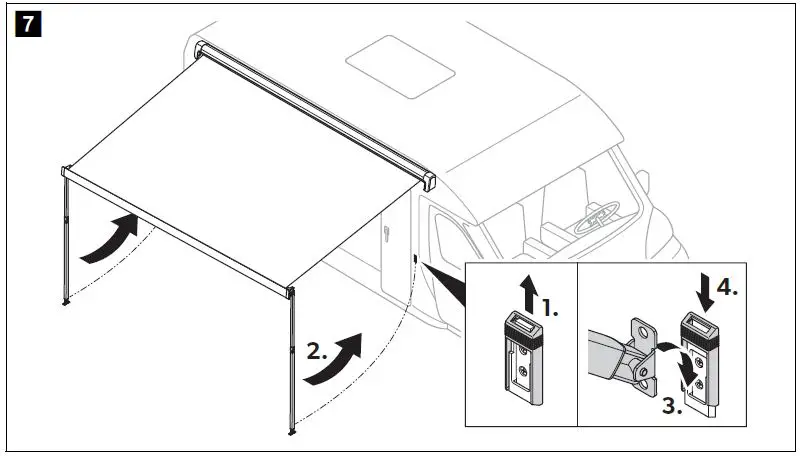 7

2.

1.

4.

3.