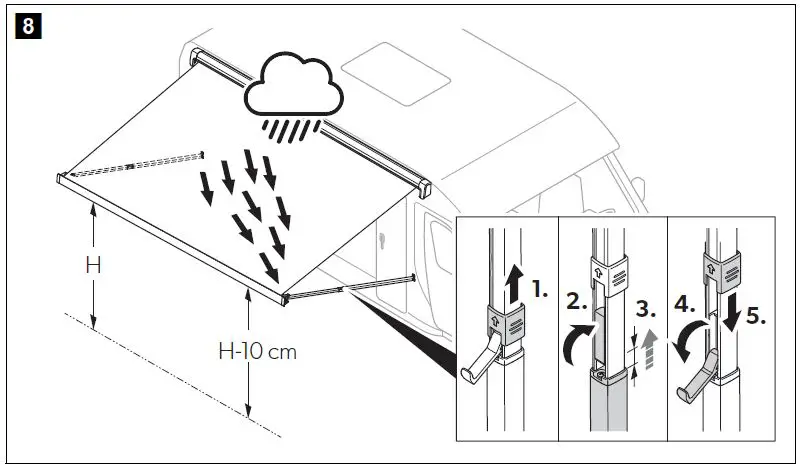 8

H

H-10 cm

1.

2.

3.

4.

5.