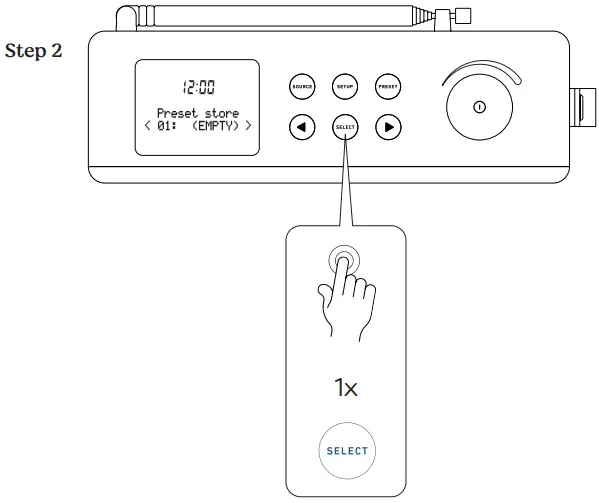 Step 2

12:00

Preset store
< 01: (EMPTY) >

SOURCE
SETUP
PRESET
SELECT

1x

SELECT