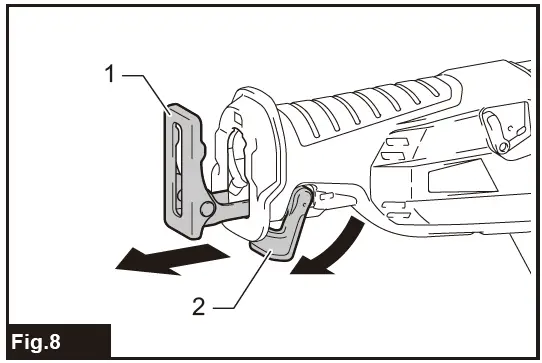 1
2
Fig.8