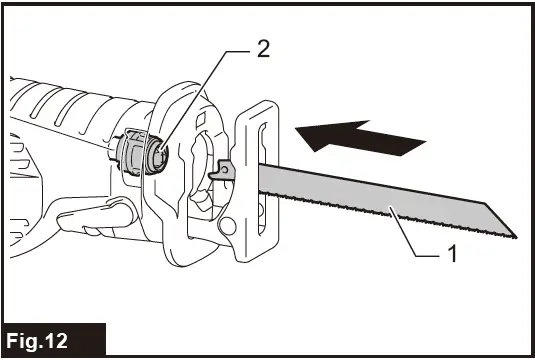 2

1

Fig.12