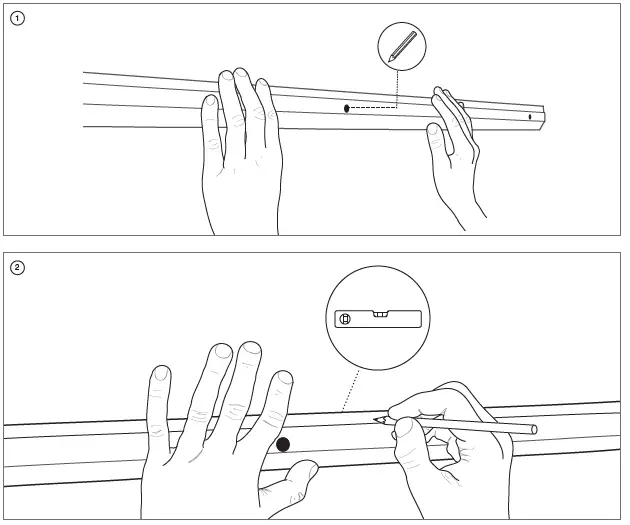 1

2