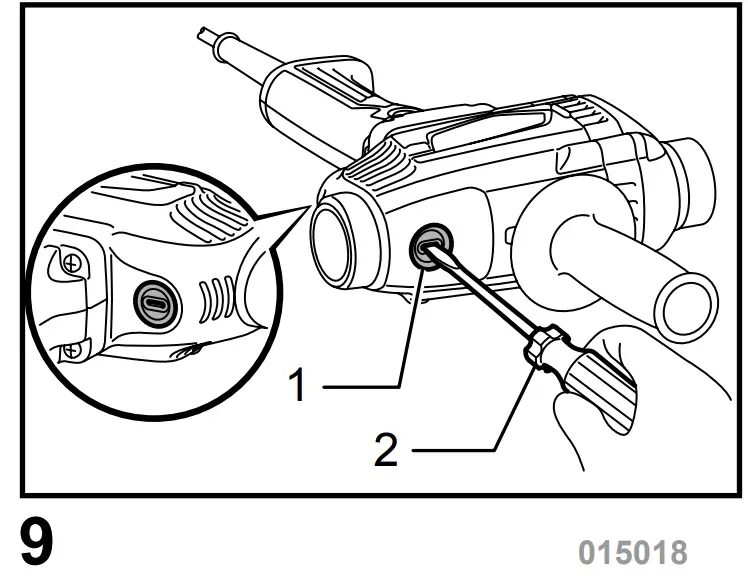 1

2

9

015018