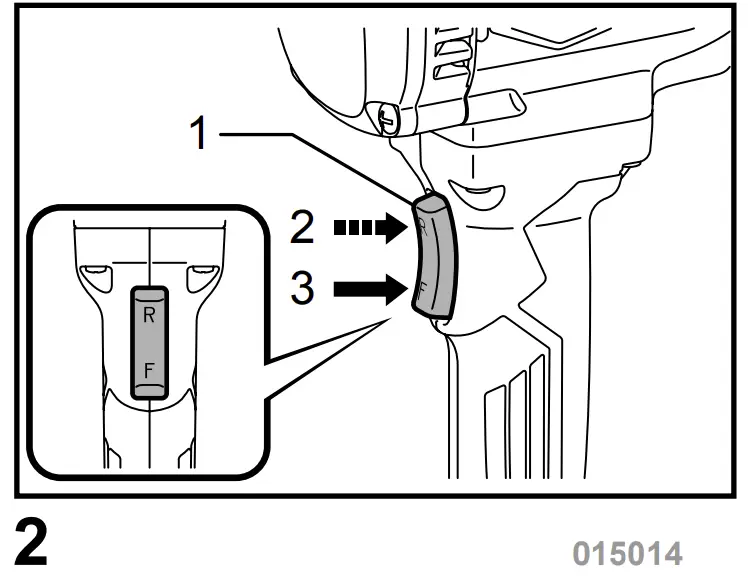 1
2
3
R
F
R
F
2
015014