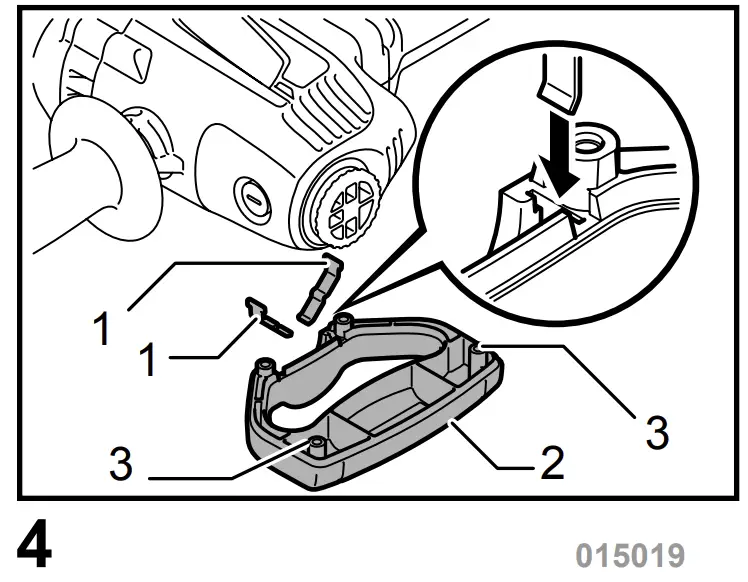 1
1
3
3
2
4
015019