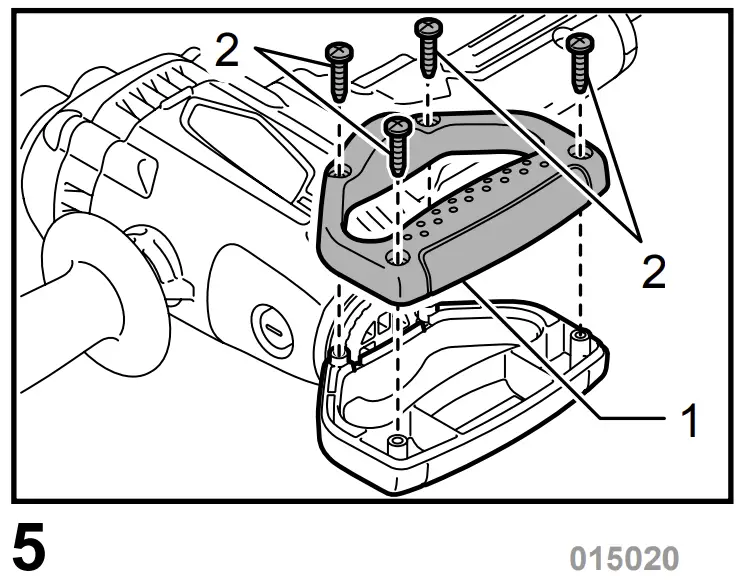 2
2
1
5
015020