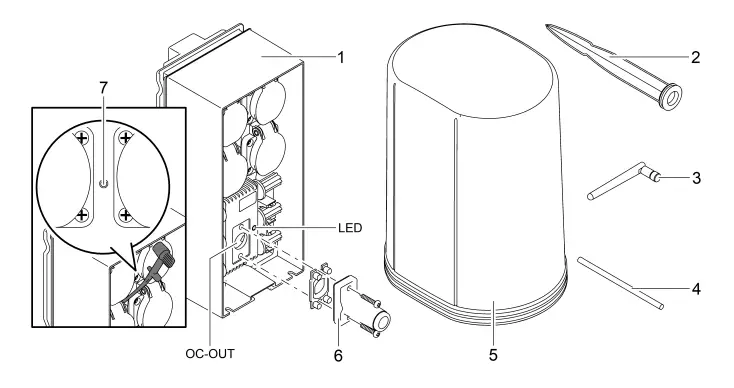 7
1
2
3
LED
4
OC-OUT
6
5