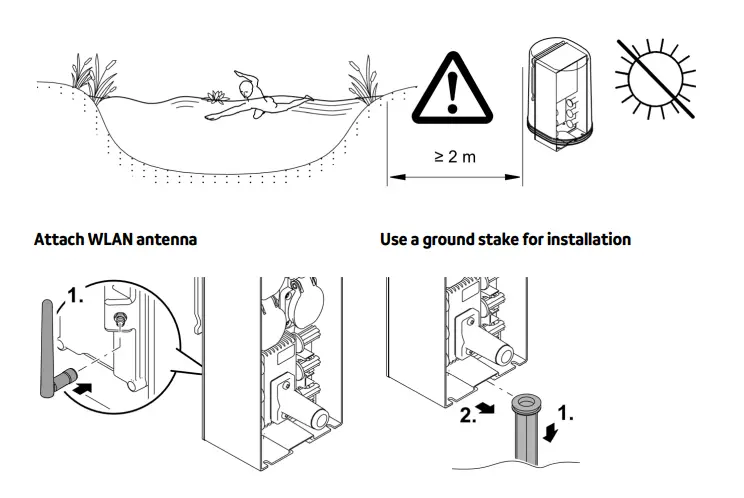 ≥ 2 m

Attach WLAN antenna

1.

Use a ground stake for installation

2.

1.