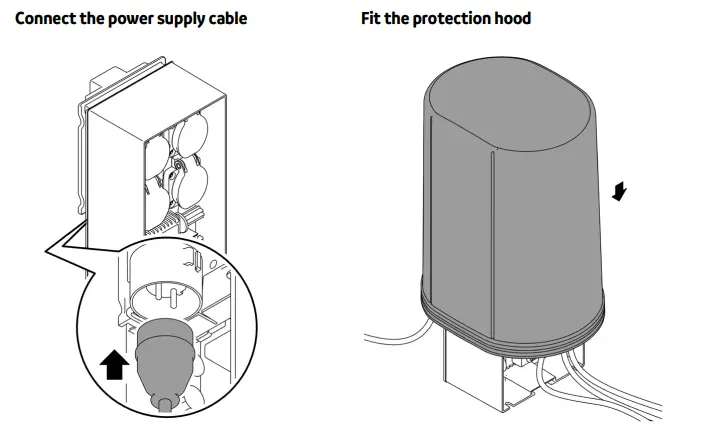 Connect the power supply cable

Fit the protection hood