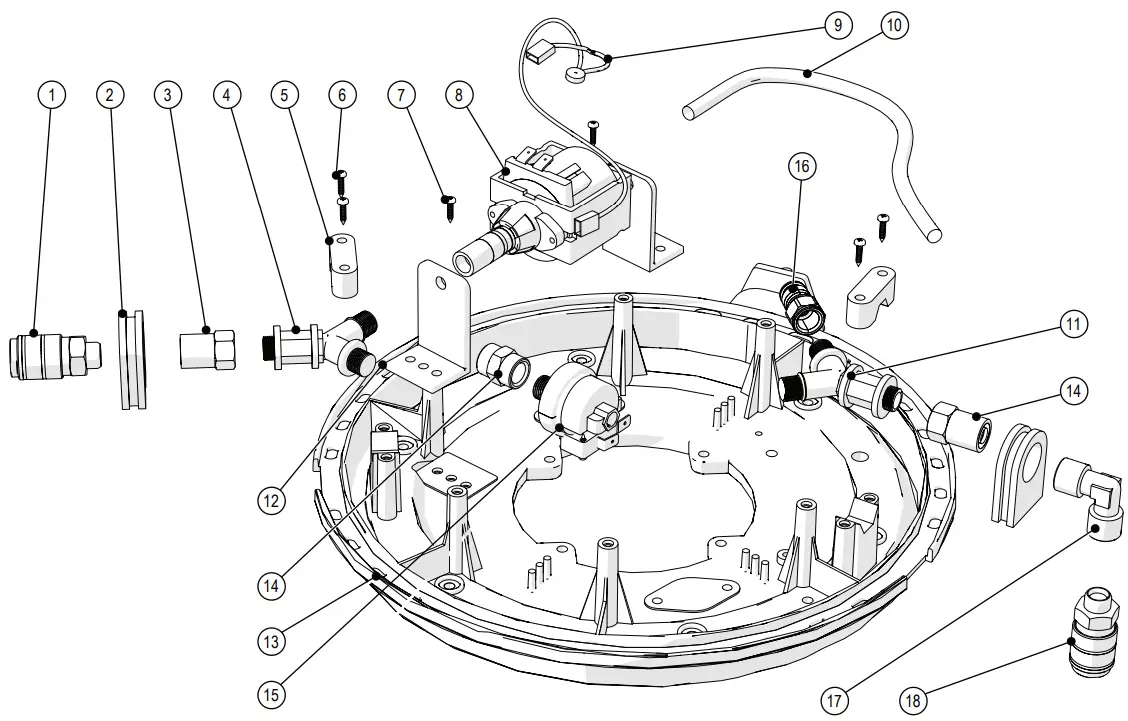 1
2
3
4
5
6
7
8
9
10
16
11
14
12
14
13
15
17
18