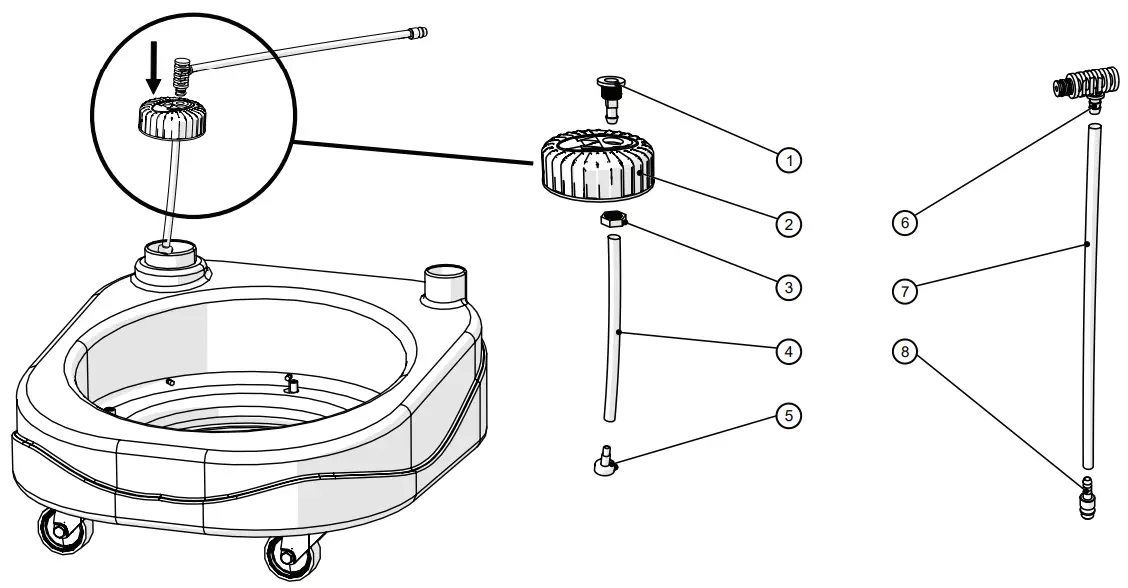 1
2
3
4
5
6
7
8