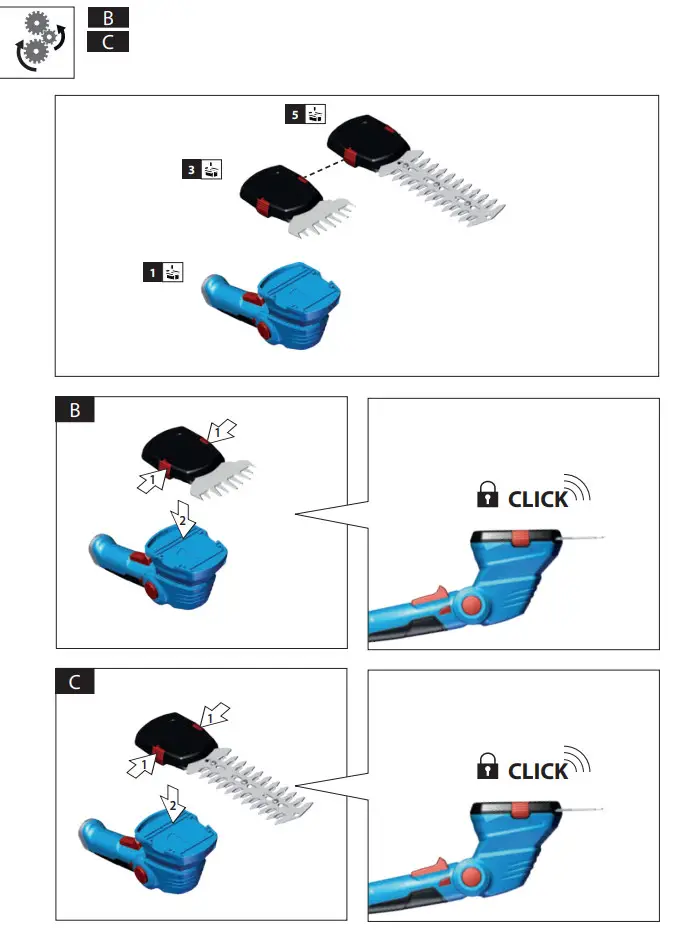 B
C

5
3
1

B
1
1
2
CLICK

C
1
1
2
CLICK