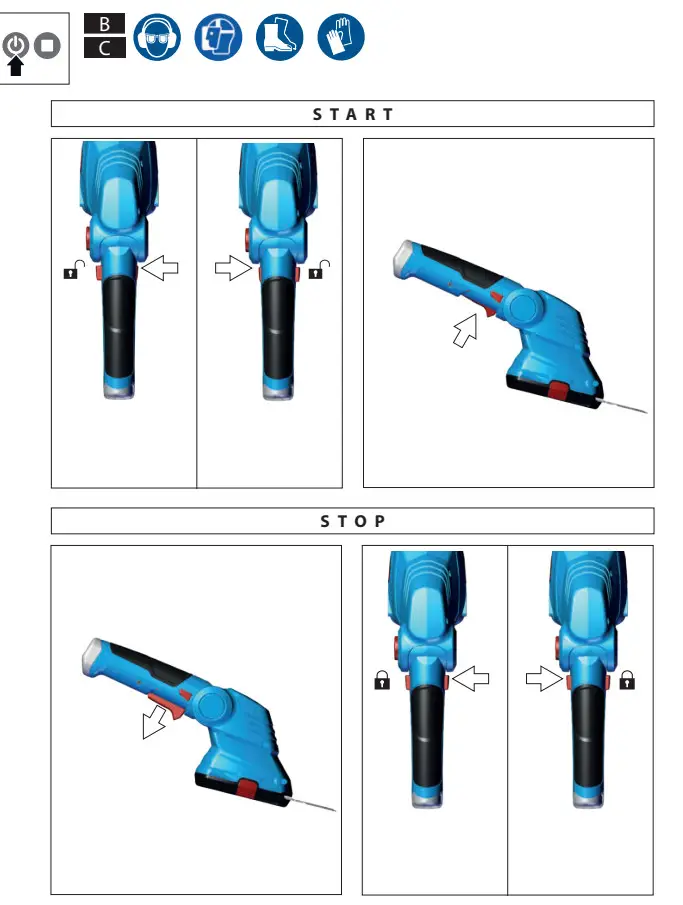 B
C

START

STOP